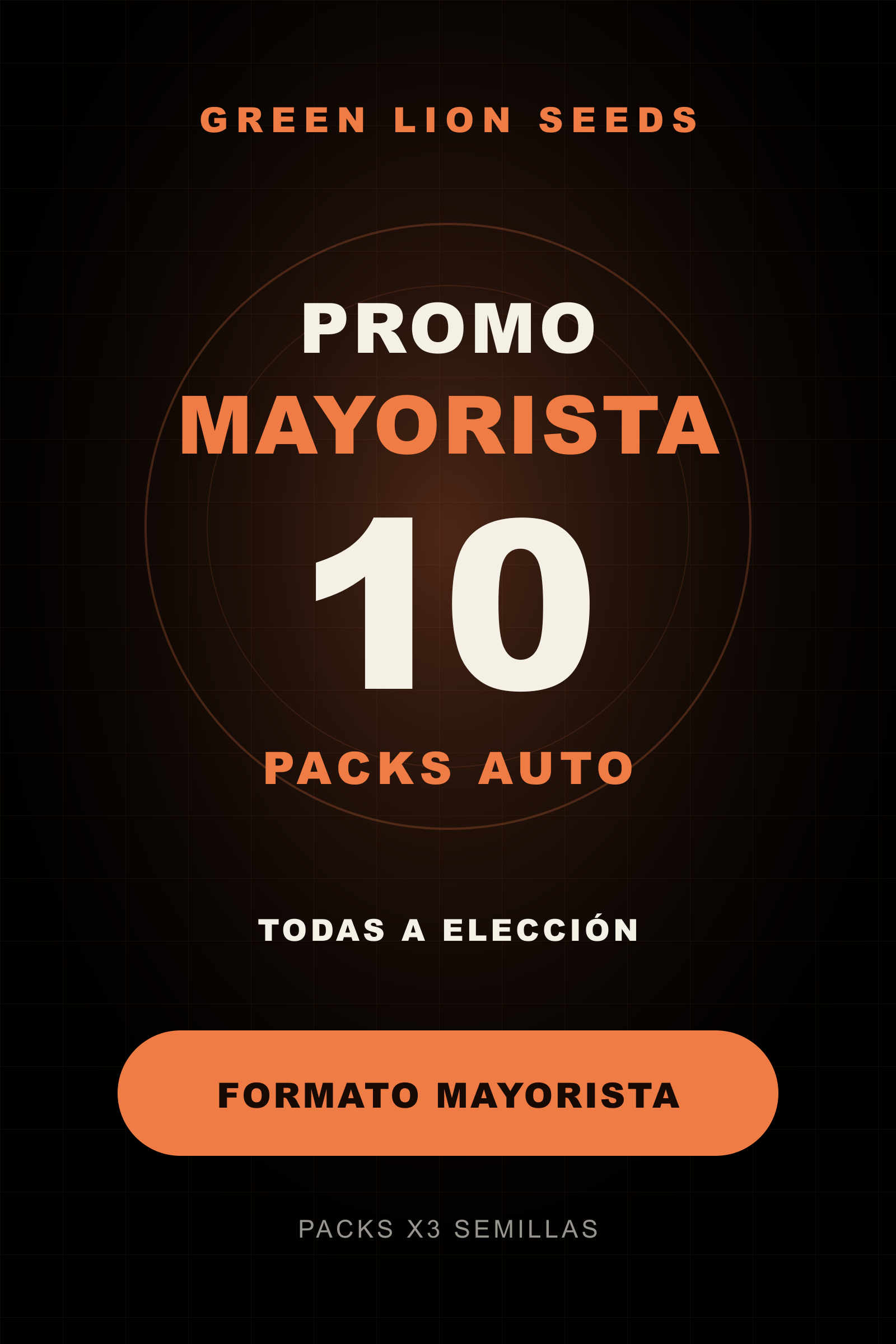 GREEN LION SEEDS

PROMO
MAYORISTA
10
PACKS AUTO

TODAS A ELECCIÓN

FORMATO MAYORISTA

PACKS X3 SEMILLAS